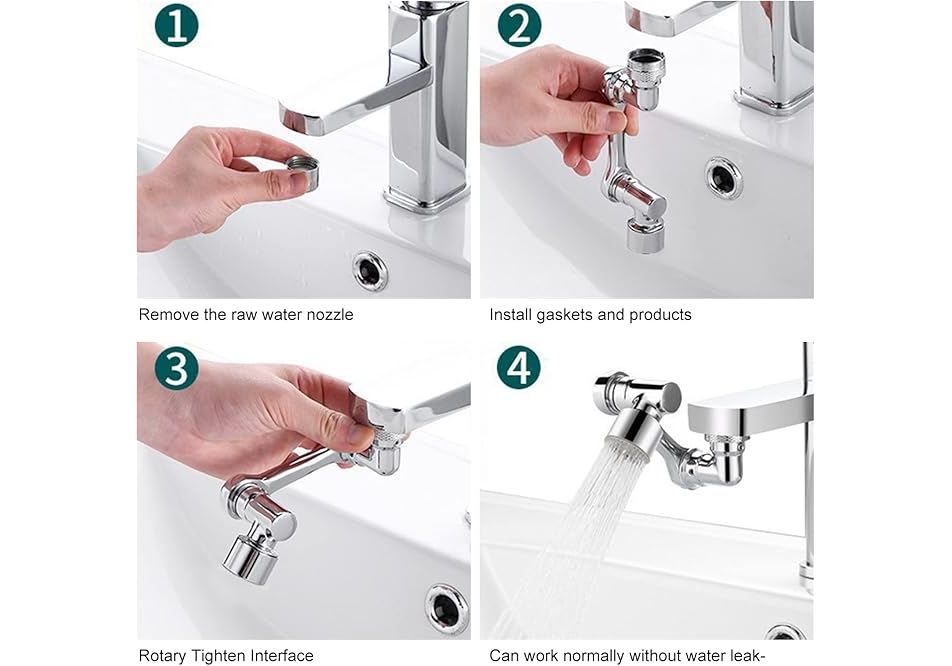 1

Remove the raw water nozzle

2

Install gaskets and products

3

Rotary Tighten Interface

4

Can work normally without water leak-